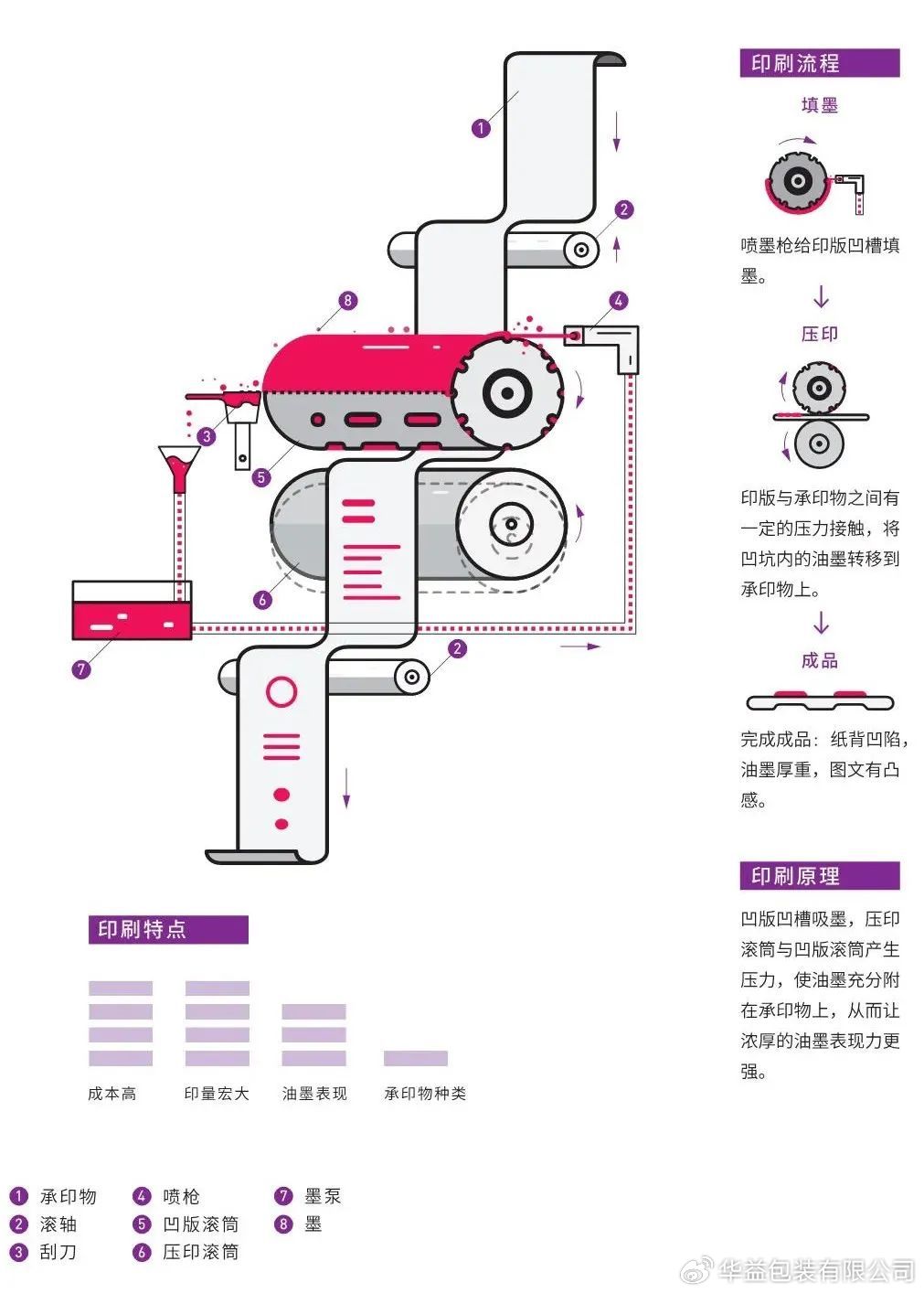 1
2
8
4
3
5
6
7
2

印刷流程

填墨

喷墨枪给印版凹槽填墨。

压印

印版与承印物之间有一定的压力接触，将凹坑内的油墨转移到承印物上。

成品

完成成品：纸背凹陷，油墨厚重，图文有凸感。

印刷原理

凹版凹槽吸墨，压印滚筒与凹版滚筒产生压力，使油墨充分附在承印物上，从而让浓厚的油墨表现力更强。

印刷特点

成本高　印量宏大　油墨表现　承印物种类

1 承印物
2 滚轴
3 刮刀
4 喷枪
5 凹版滚筒
6 压印滚筒
7 墨泵
8 墨

华益包装有限公司