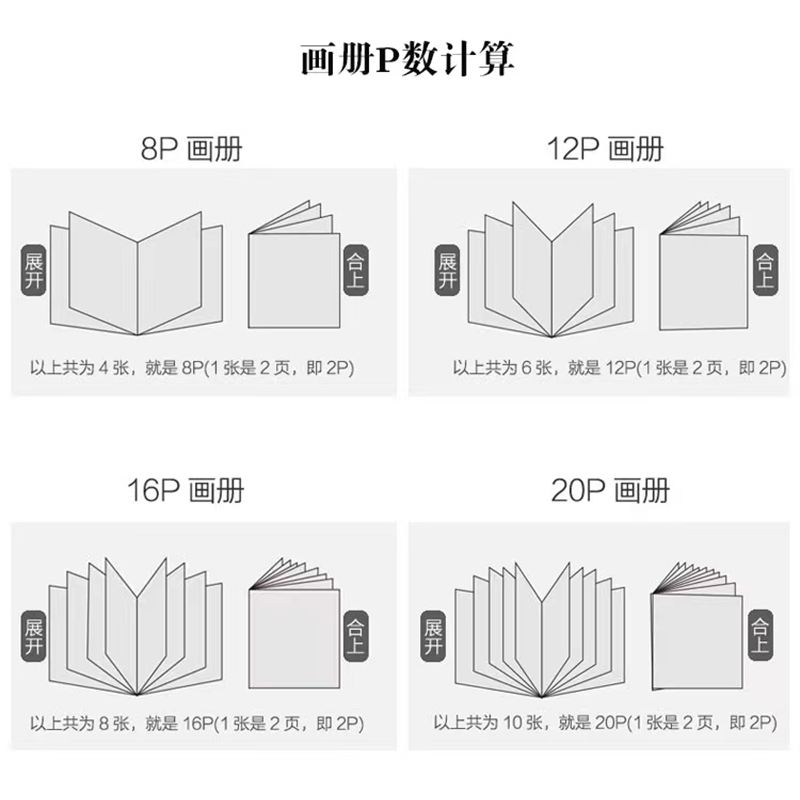 画册P数计算

8P 画册

展开

合上

以上共为 4 张，就是 8P(1 张是 2 页，即 2P)

12P 画册

展开

合上

以上共为 6 张，就是 12P(1 张是 2 页，即 2P)

16P 画册

展开

合上

以上共为 8 张，就是 16P(1 张是 2 页，即 2P)

20P 画册

展开

合上

以上共为 10 张，就是 20P(1 张是 2 页，即 2P)